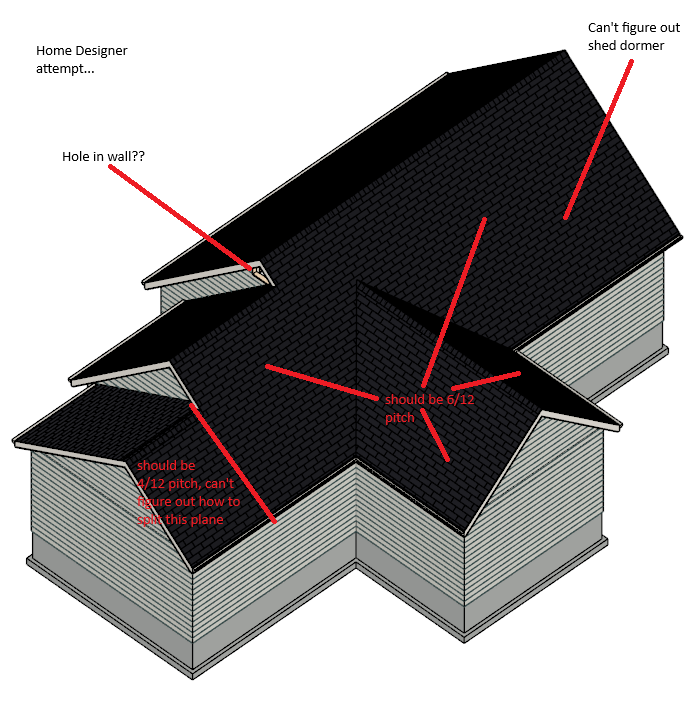 Home Designer attempt...

Can't figure out shed dormer

Hole in wall??

should be 6/12 pitch

should be 4/12 pitch, can't figure out how to split this plane