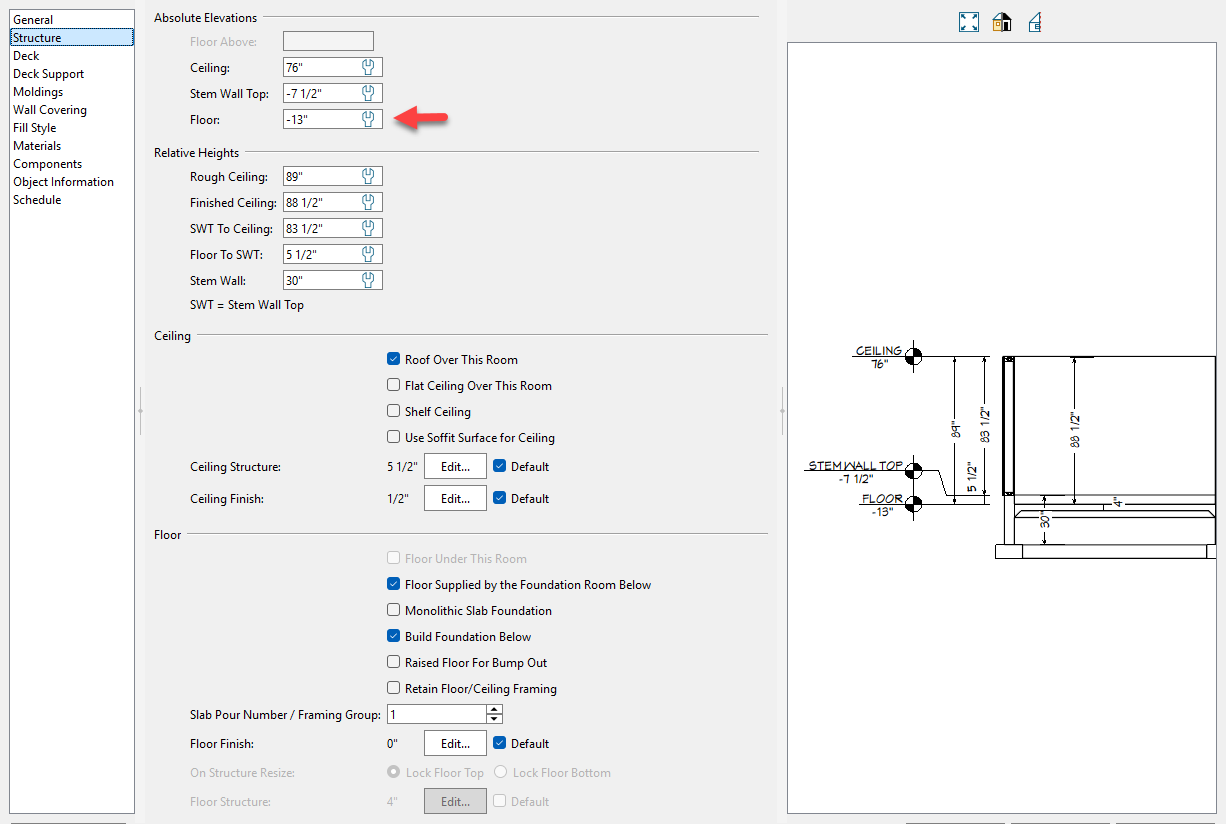 General
Structure
Deck
Deck Support
Moldings
Wall Covering
Fill Style
Materials
Components
Object Information
Schedule

Absolute Elevations
Floor Above:
Ceiling: 76"
Stem Wall Top: -7 1/2"
Floor: -13"

Relative Heights
Rough Ceiling: 89"
Finished Ceiling: 88 1/2"
SWT To Ceiling: 83 1/2"
Floor To SWT: 5 1/2"
Stem Wall: 30"
SWT = Stem Wall Top

Ceiling
Roof Over This Room
Flat Ceiling Over This Room
Shelf Ceiling
Use Soffit Surface for Ceiling
Ceiling Structure: 5 1/2" Edit... Default
Ceiling Finish: 1/2" Edit... Default

Floor
Floor Under This Room
Floor Supplied by the Foundation Room Below
Monolithic Slab Foundation
Build Foundation Below
Raised Floor For Bump Out
Retain Floor/Ceiling Framing
Slab Pour Number / Framing Group: 1
Floor Finish: 0" Edit... Default
On Structure Resize: Lock Floor Top Lock Floor Bottom
Floor Structure: 4" Edit... Default

CEILING
76"
STEM WALL TOP
-7 1/2"
FLOOR
-13"
89"
83 1/2"
5 1/2"
88 1/2"
4"
30"