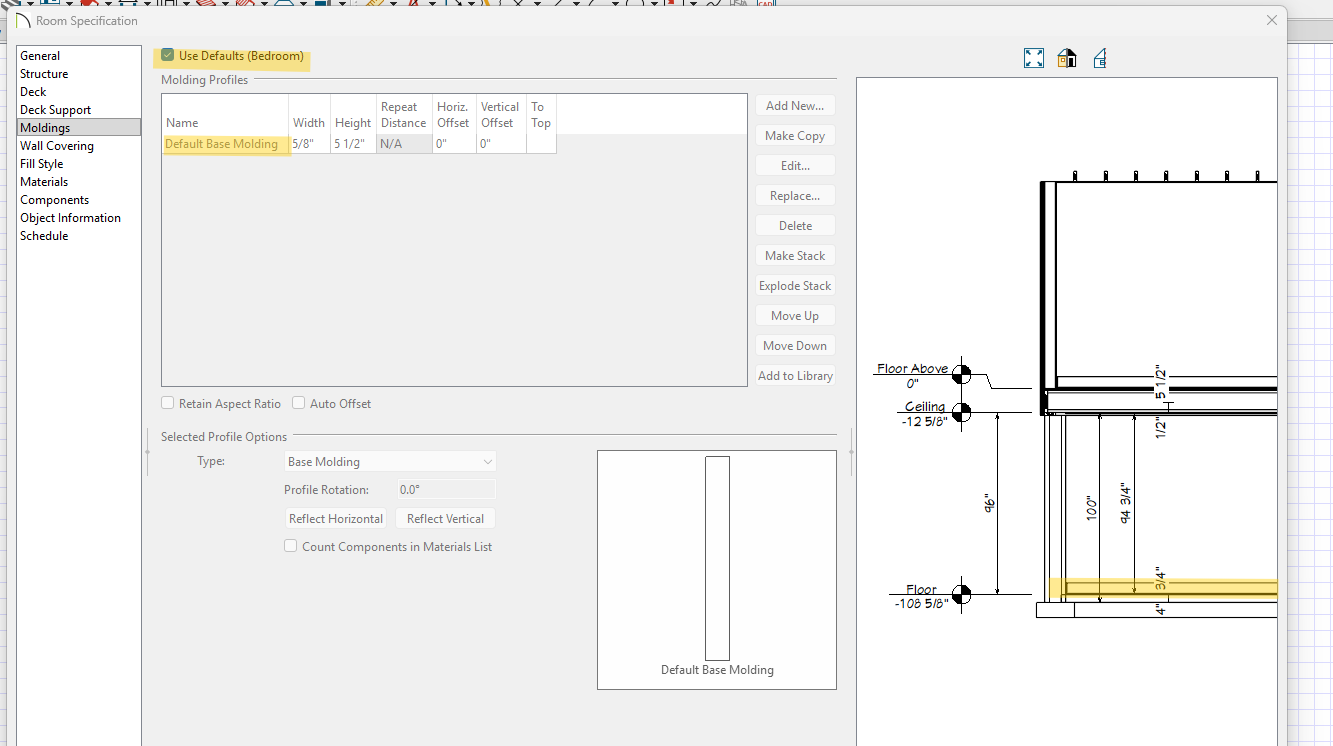 Room Specification

General
Structure
Deck
Deck Support
Moldings
Wall Covering
Fill Style
Materials
Components
Object Information
Schedule

Use Defaults (Bedroom)

Molding Profiles

| Name | Width | Height | Repeat Distance | Horiz. Offset | Vertical Offset | To Top |
|---|---|---|---|---|---|---|
| Default Base Molding | 5/8" | 5 1/2" | N/A | 0" | 0" | |

Add New...
Make Copy
Edit...
Replace...
Delete
Make Stack
Explode Stack
Move Up
Move Down
Add to Library

Retain Aspect Ratio
Auto Offset

Selected Profile Options

Type: Base Molding
Profile Rotation: 0.0°
Reflect Horizontal
Reflect Vertical
Count Components in Materials List

Default Base Molding

Floor Above
0"
Ceiling
-12 5/8"
Floor
-108 5/8"
5 1/2"
1/2"
96"
100"
94 3/4"
3/4"
4"