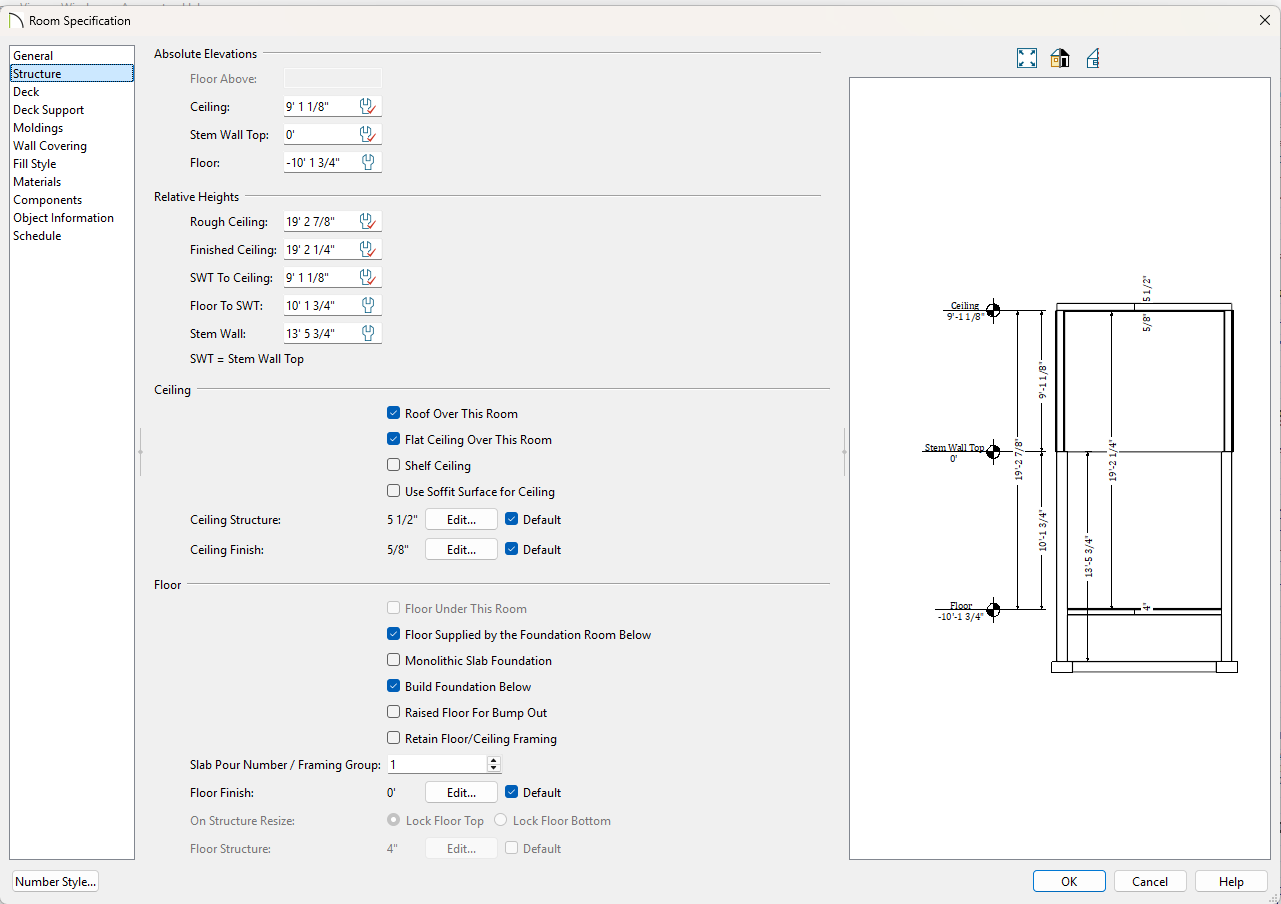 Room Specification

General
Structure
Deck
Deck Support
Moldings
Wall Covering
Fill Style
Materials
Components
Object Information
Schedule

Absolute Elevations
Floor Above:
Ceiling: 9' 1 1/8"
Stem Wall Top: 0'
Floor: -10' 1 3/4"

Relative Heights
Rough Ceiling: 19' 2 7/8"
Finished Ceiling: 19' 2 1/4"
SWT To Ceiling: 9' 1 1/8"
Floor To SWT: 10' 1 3/4"
Stem Wall: 13' 5 3/4"
SWT = Stem Wall Top

Ceiling
Roof Over This Room
Flat Ceiling Over This Room
Shelf Ceiling
Use Soffit Surface for Ceiling
Ceiling Structure: 5 1/2" Edit... Default
Ceiling Finish: 5/8" Edit... Default

Floor
Floor Under This Room
Floor Supplied by the Foundation Room Below
Monolithic Slab Foundation
Build Foundation Below
Raised Floor For Bump Out
Retain Floor/Ceiling Framing
Slab Pour Number / Framing Group: 1
Floor Finish: 0' Edit... Default
On Structure Resize: Lock Floor Top Lock Floor Bottom
Floor Structure: 4" Edit... Default

Ceiling
9'-1 1/8"
Stem Wall Top
0'
Floor
-10'-1 3/4"
5 1/2"
5/8"
9'-1 1/8"
19'-2 7/8"
19'-2 1/4"
10'-1 3/4"
13'-5 3/4"
4"

Number Style...
OK
Cancel
Help