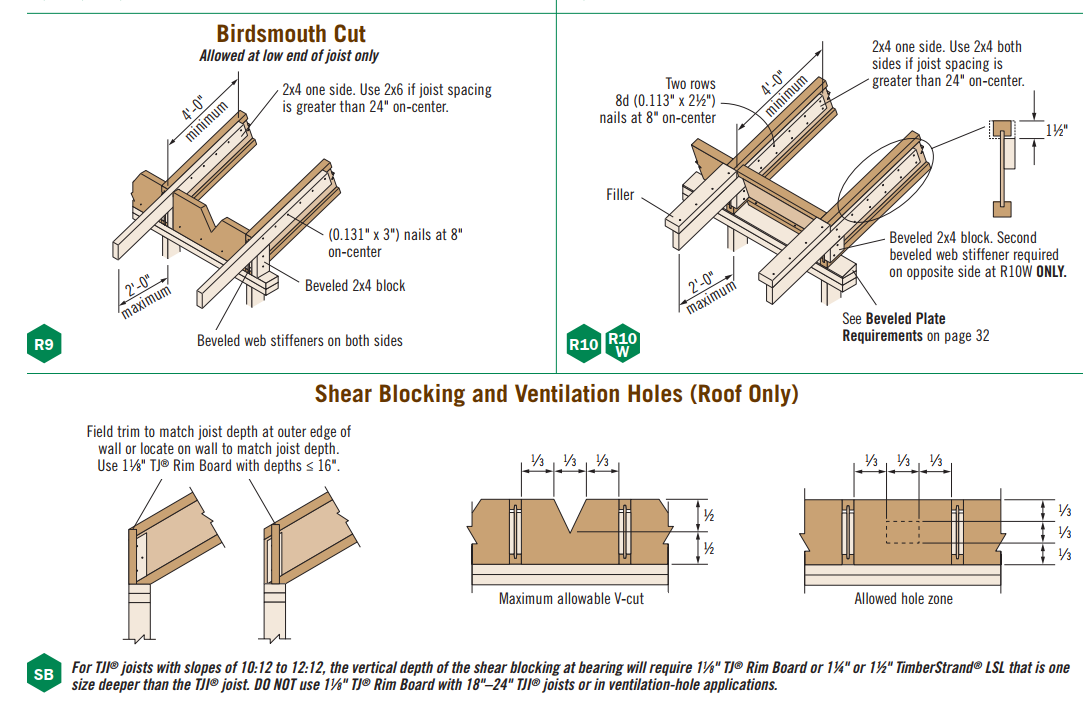 Birdsmouth Cut
Allowed at low end of joist only

4'-0" minimum

2x4 one side. Use 2x6 if joist spacing is greater than 24" on-center.

(0.131" x 3") nails at 8" on-center

Beveled 2x4 block

2'-0" maximum

Beveled web stiffeners on both sides

R9

Two rows 8d (0.113" x 2½") nails at 8" on-center

4'-0" minimum

2x4 one side. Use 2x4 both sides if joist spacing is greater than 24" on-center.

1½"

Filler

Beveled 2x4 block. Second beveled web stiffener required on opposite side at R10W ONLY.

2'-0" maximum

See Beveled Plate Requirements on page 32

R10 R10 W

Shear Blocking and Ventilation Holes (Roof Only)

Field trim to match joist depth at outer edge of wall or locate on wall to match joist depth. Use 1⅛" TJ® Rim Board with depths ≤ 16".

⅓ ⅓ ⅓

½

½

Maximum allowable V-cut

⅓ ⅓ ⅓

⅓

⅓

⅓

Allowed hole zone

SB For TJI® joists with slopes of 10:12 to 12:12, the vertical depth of the shear blocking at bearing will require 1⅛" TJ® Rim Board or 1¼" or 1½" TimberStrand® LSL that is one size deeper than the TJI® joist. DO NOT use 1⅛" TJ® Rim Board with 18"–24" TJI® joists or in ventilation-hole applications.