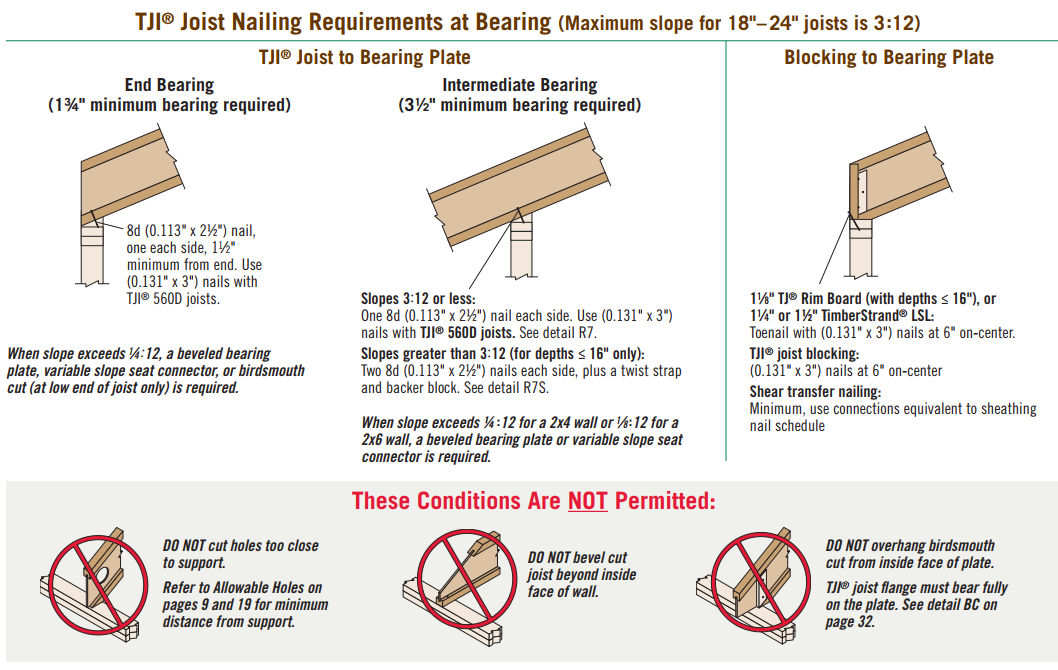 TJI® Joist Nailing Requirements at Bearing (Maximum slope for 18"–24" joists is 3:12)

TJI® Joist to Bearing Plate

End Bearing
(1¾" minimum bearing required)

8d (0.113" x 2½") nail, one each side, 1½" minimum from end. Use (0.131" x 3") nails with TJI® 560D joists.

When slope exceeds ¼:12, a beveled bearing plate, variable slope seat connector, or birdsmouth cut (at low end of joist only) is required.

Intermediate Bearing
(3½" minimum bearing required)

Slopes 3:12 or less:
One 8d (0.113" x 2½") nail each side. Use (0.131" x 3") nails with TJI® 560D joists. See detail R7.

Slopes greater than 3:12 (for depths ≤ 16" only):
Two 8d (0.113" x 2½") nails each side, plus a twist strap and backer block. See detail R7S.

When slope exceeds ¼:12 for a 2x4 wall or ⅛:12 for a 2x6 wall, a beveled bearing plate or variable slope seat connector is required.

Blocking to Bearing Plate

1⅛" TJ® Rim Board (with depths ≤ 16"), or 1¼" or 1½" TimberStrand® LSL:
Toenail with (0.131" x 3") nails at 6" on-center.

TJI® joist blocking:
(0.131" x 3") nails at 6" on-center

Shear transfer nailing:
Minimum, use connections equivalent to sheathing nail schedule

These Conditions Are NOT Permitted:

DO NOT cut holes too close to support.
Refer to Allowable Holes on pages 9 and 19 for minimum distance from support.

DO NOT bevel cut joist beyond inside face of wall.

DO NOT overhang birdsmouth cut from inside face of plate.
TJI® joist flange must bear fully on the plate. See detail BC on page 32.